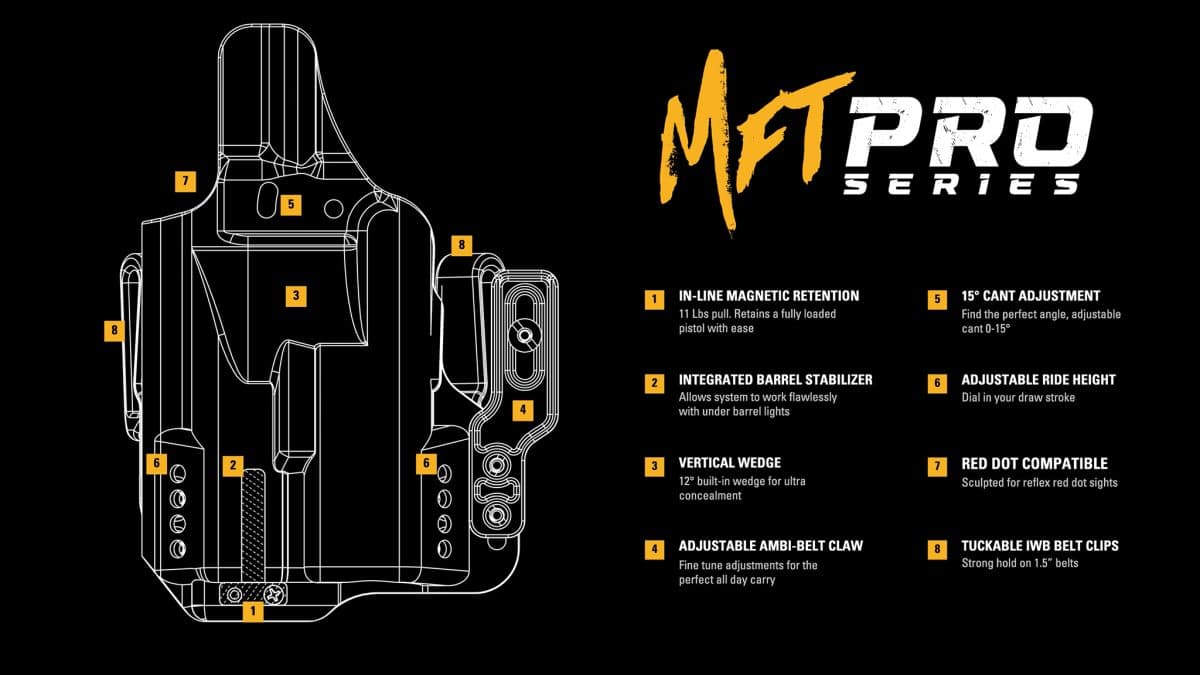 7
5
8
3
8
4
6
2
6
1

MFT PRO
SERIES

1 IN-LINE MAGNETIC RETENTION
11 Lbs pull. Retains a fully loaded pistol with ease

2 INTEGRATED BARREL STABILIZER
Allows system to work flawlessly with under barrel lights

3 VERTICAL WEDGE
12° built-in wedge for ultra concealment

4 ADJUSTABLE AMBI-BELT CLAW
Fine tune adjustments for the perfect all day carry

5 15° CANT ADJUSTMENT
Find the perfect angle, adjustable cant 0-15°

6 ADJUSTABLE RIDE HEIGHT
Dial in your draw stroke

7 RED DOT COMPATIBLE
Sculpted for reflex red dot sights

8 TUCKABLE IWB BELT CLIPS
Strong hold on 1.5" belts